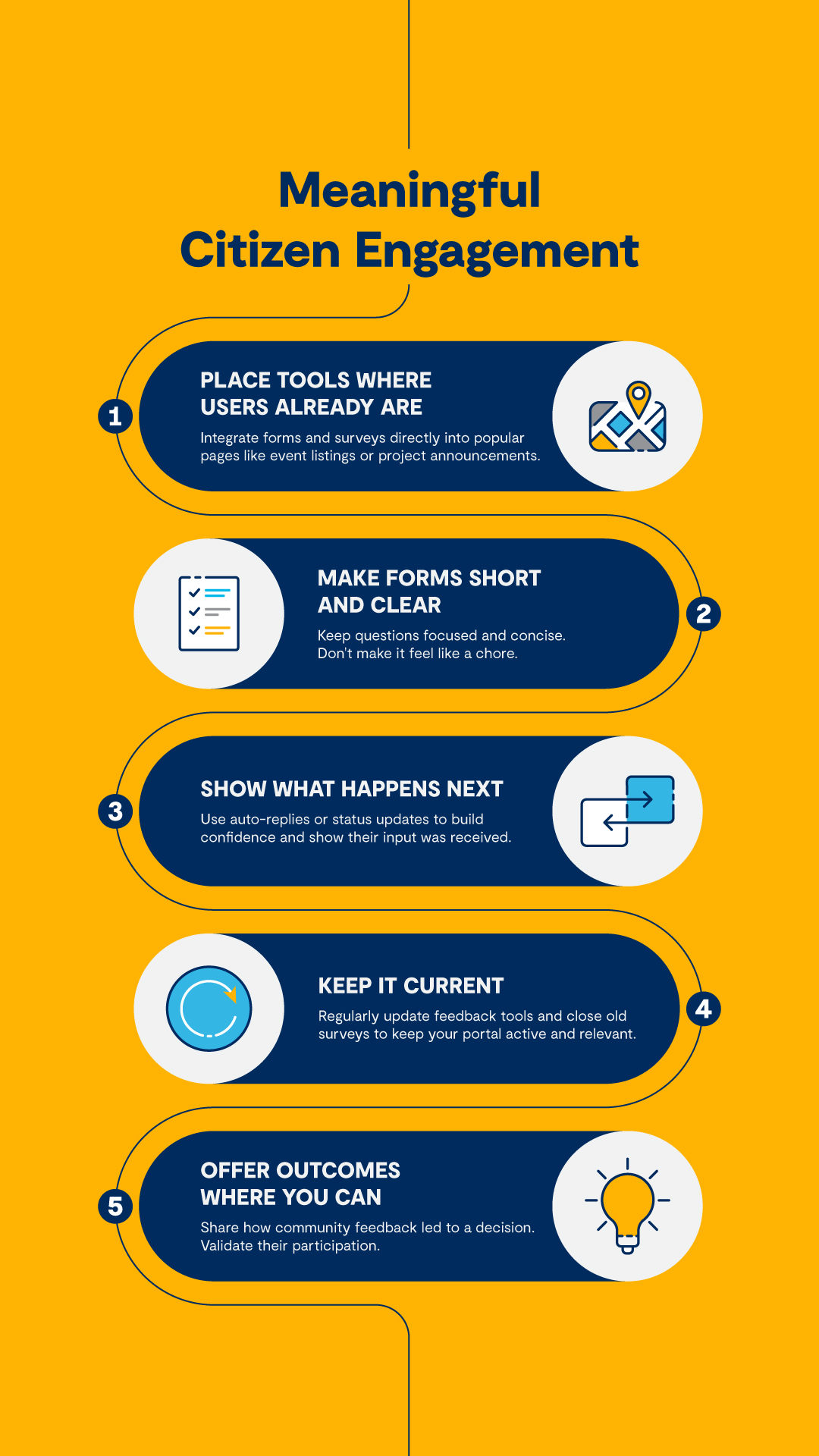 Meaningful Citizen Engagement

1

PLACE TOOLS WHERE USERS ALREADY ARE

Integrate forms and surveys directly into popular pages like event listings or project announcements.

2

MAKE FORMS SHORT AND CLEAR

Keep questions focused and concise. Don't make it feel like a chore.

3

SHOW WHAT HAPPENS NEXT

Use auto-replies or status updates to build confidence and show their input was received.

4

KEEP IT CURRENT

Regularly update feedback tools and close old surveys to keep your portal active and relevant.

5

OFFER OUTCOMES WHERE YOU CAN

Share how community feedback led to a decision. Validate their participation.